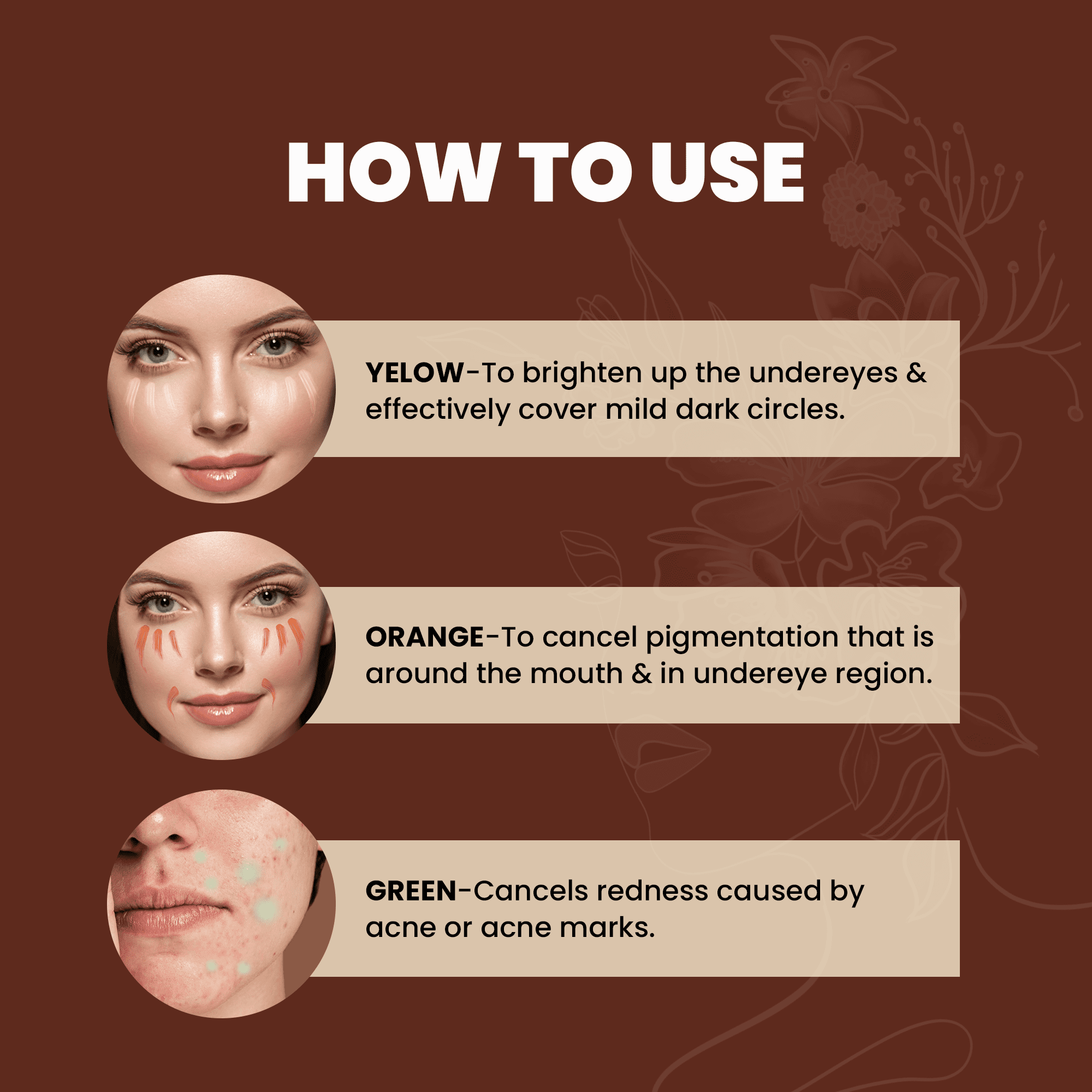 HOW TO USE

YELOW-To brighten up the undereyes & effectively cover mild dark circles.

ORANGE-To cancel pigmentation that is around the mouth & in undereye region.

GREEN-Cancels redness caused by acne or acne marks.