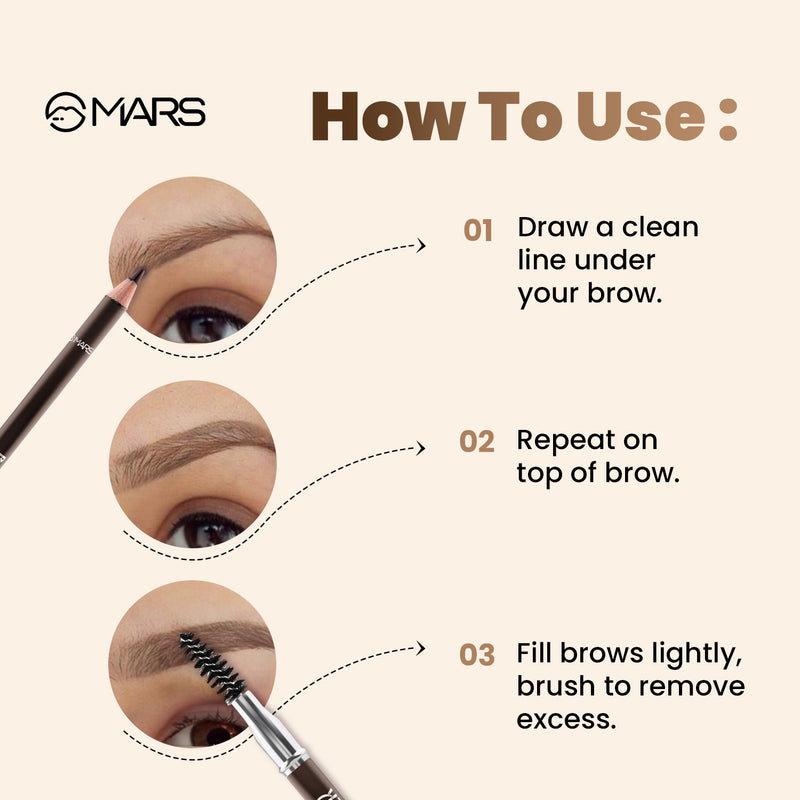 MARS

How To Use :

MARS

01 Draw a clean line under your brow.

02 Repeat on top of brow.

03 Fill brows lightly, brush to remove excess.