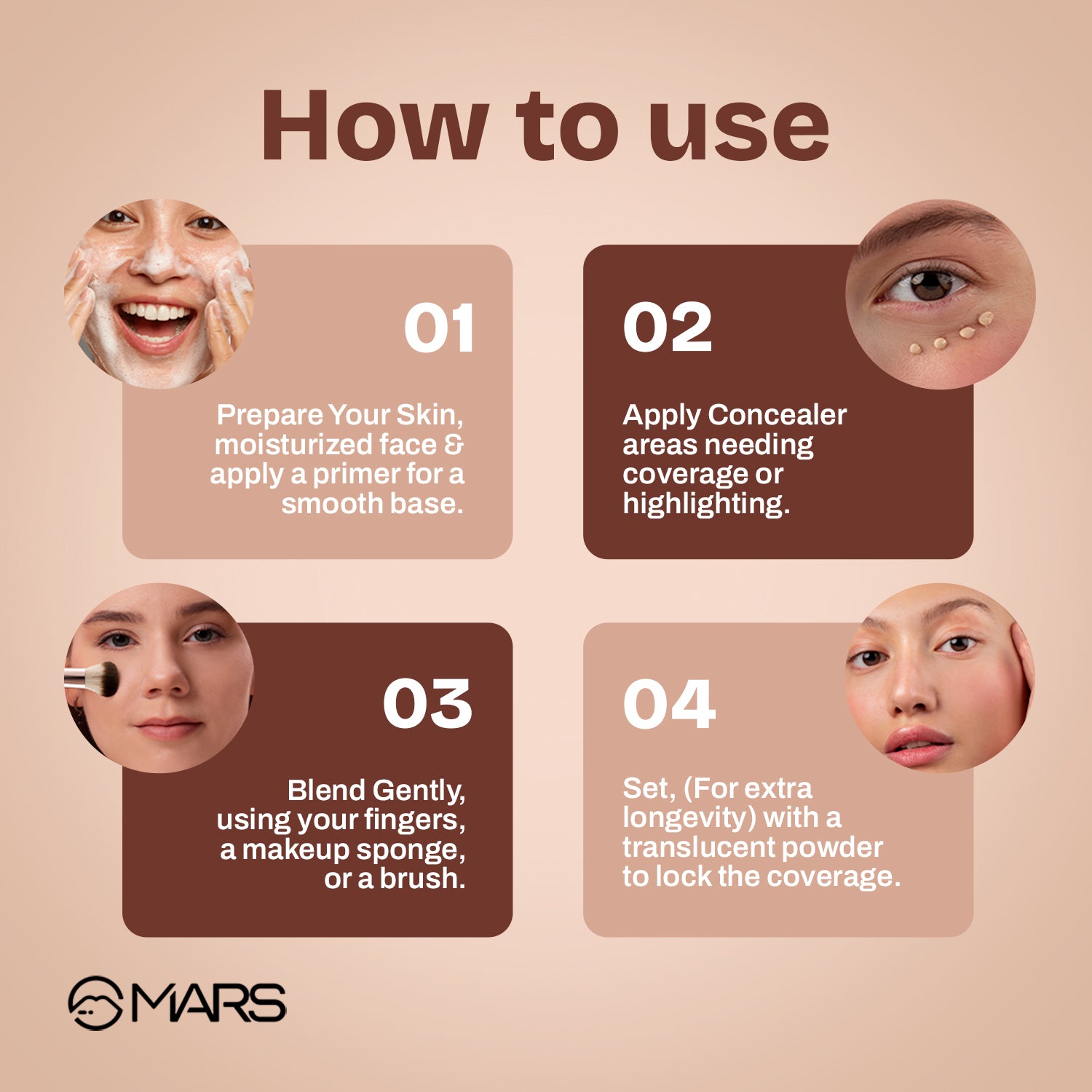 How to use

01

Prepare Your Skin, moisturized face & apply a primer for a smooth base.

02

Apply Concealer areas needing coverage or highlighting.

03

Blend Gently, using your fingers, a makeup sponge, or a brush.

04

Set, (For extra longevity) with a translucent powder to lock the coverage.

MARS