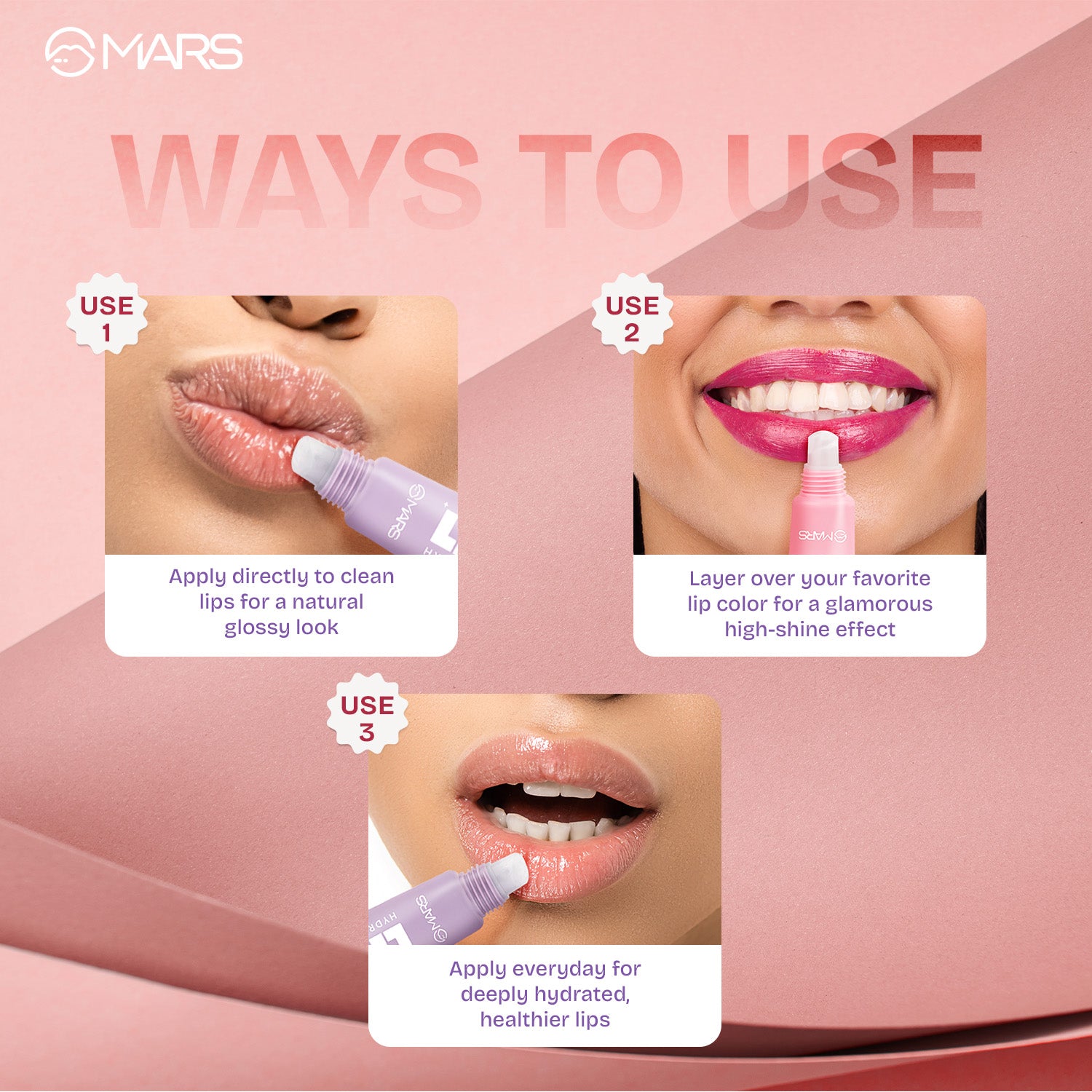 MARS

WAYS TO USE

USE 1

MARS

Apply directly to clean lips for a natural glossy look

USE 2

MARS

Layer over your favorite lip color for a glamorous high-shine effect

USE 3

MARS HYDR

Apply everyday for deeply hydrated, healthier lips