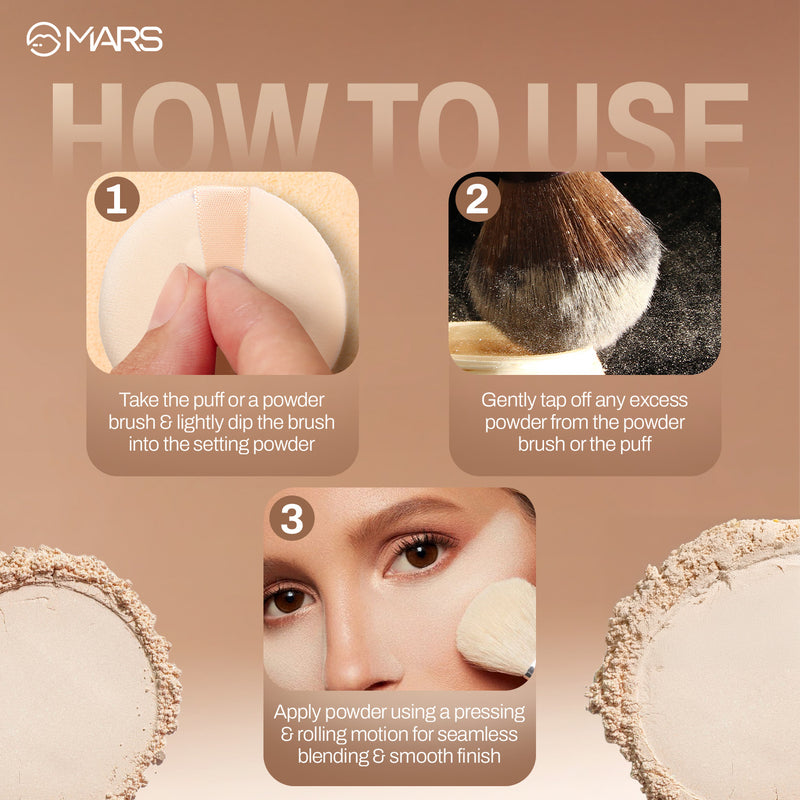 MARS

HOW TO USE

1

Take the puff or a powder brush & lightly dip the brush into the setting powder

2

Gently tap off any excess powder from the powder brush or the puff

3

Apply powder using a pressing & rolling motion for seamless blending & smooth finish