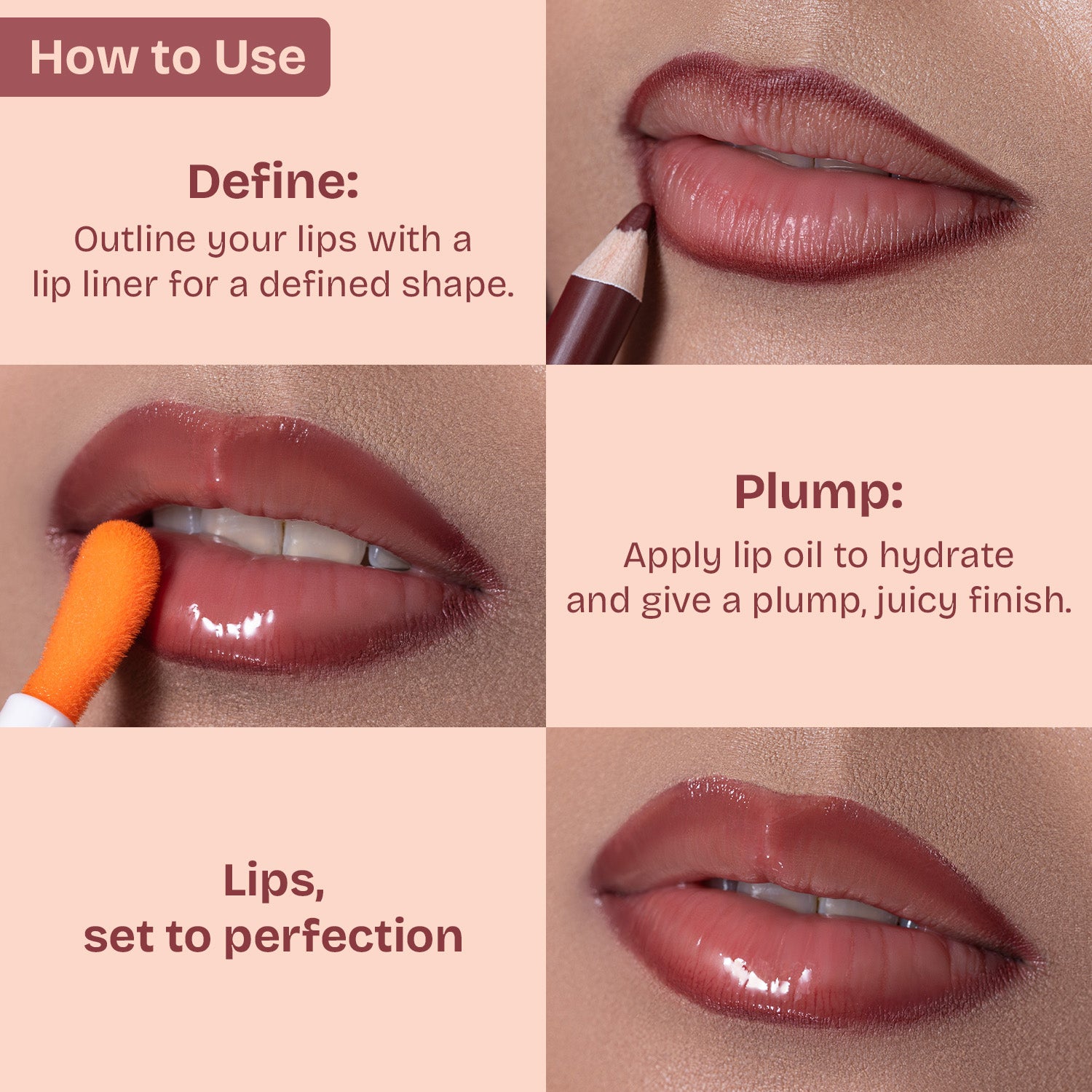 How to Use

Define:
Outline your lips with a lip liner for a defined shape.

Plump:
Apply lip oil to hydrate and give a plump, juicy finish.

Lips, set to perfection