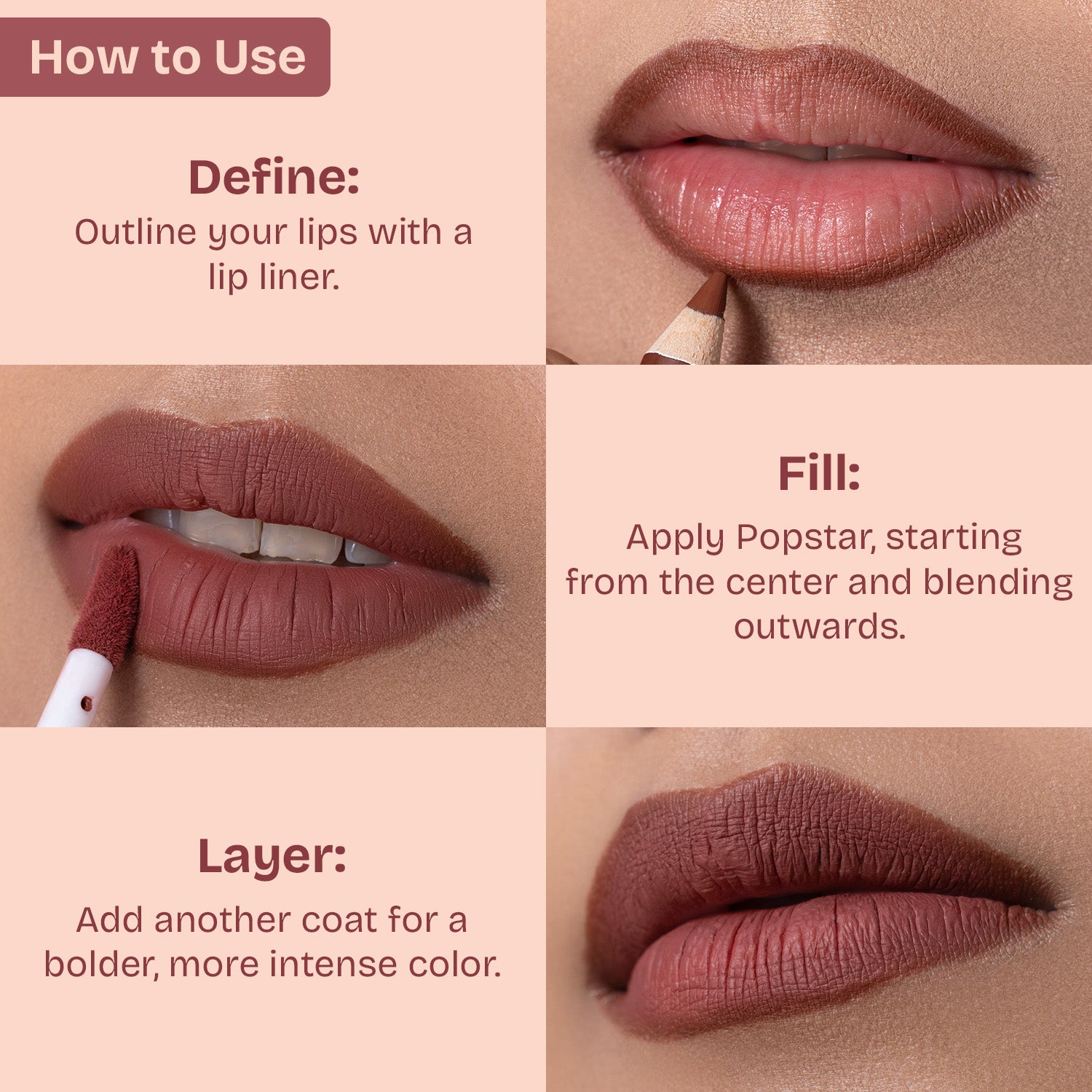 How to Use

Define:
Outline your lips with a lip liner.

Fill:
Apply Popstar, starting from the center and blending outwards.

Layer:
Add another coat for a bolder, more intense color.