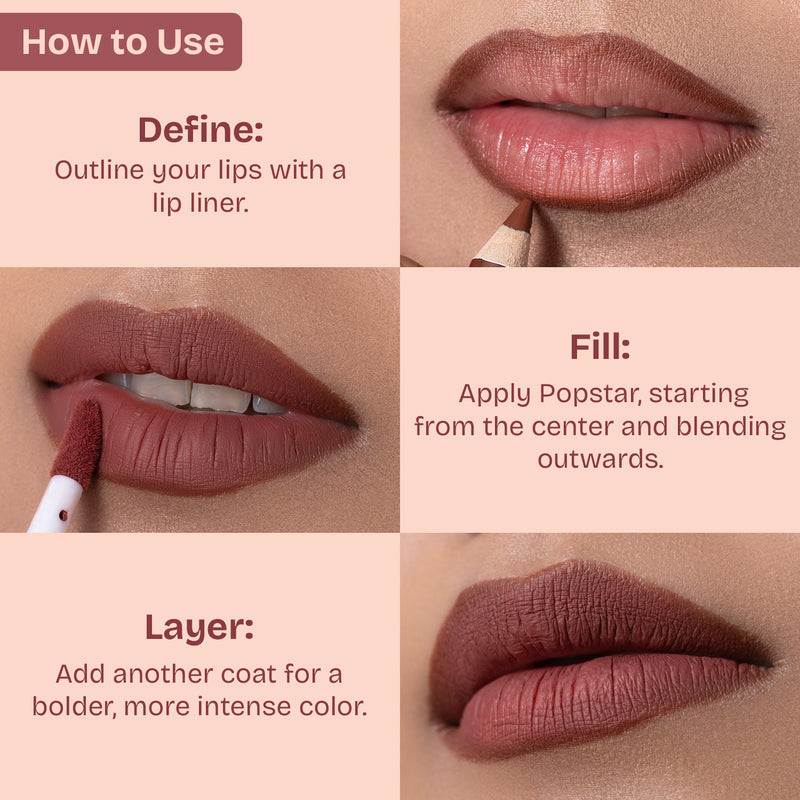 How to Use

Define:
Outline your lips with a lip liner.

Fill:
Apply Popstar, starting from the center and blending outwards.

Layer:
Add another coat for a bolder, more intense color.