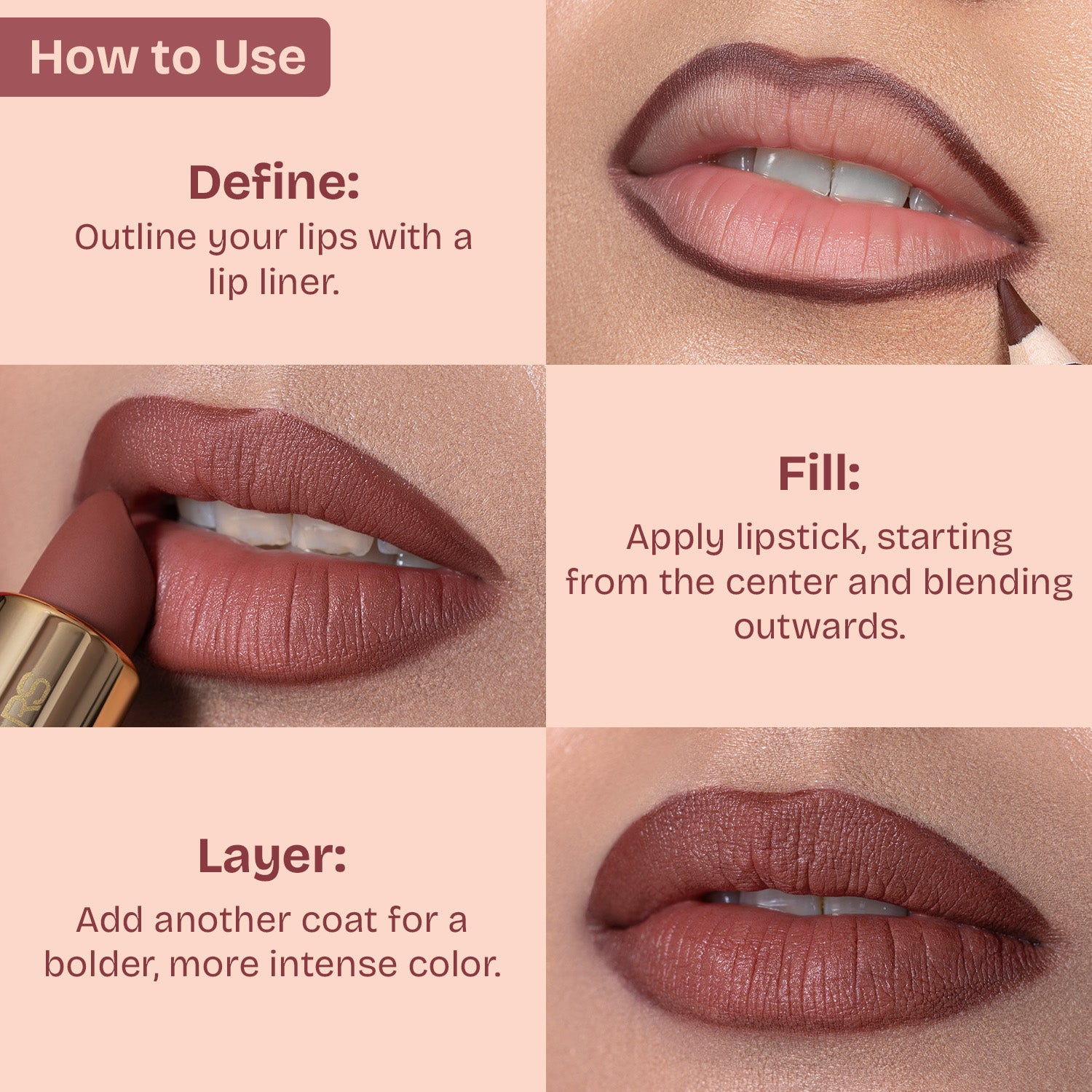 How to Use

Define:
Outline your lips with a lip liner.

Fill:
Apply lipstick, starting from the center and blending outwards.

Layer:
Add another coat for a bolder, more intense color.