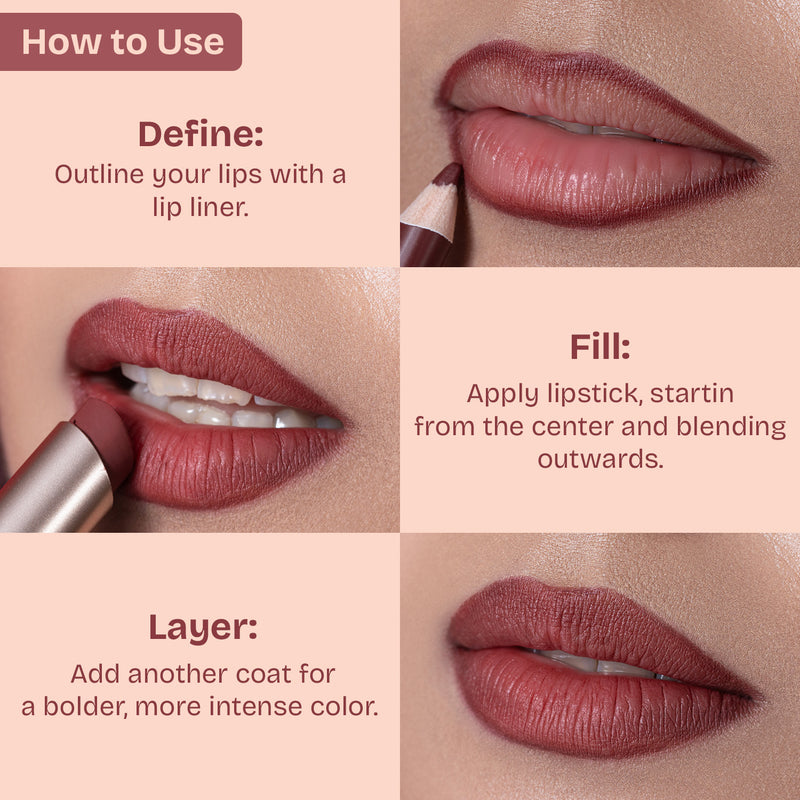 How to Use

Define:
Outline your lips with a lip liner.

Fill:
Apply lipstick, startin from the center and blending outwards.

Layer:
Add another coat for a bolder, more intense color.